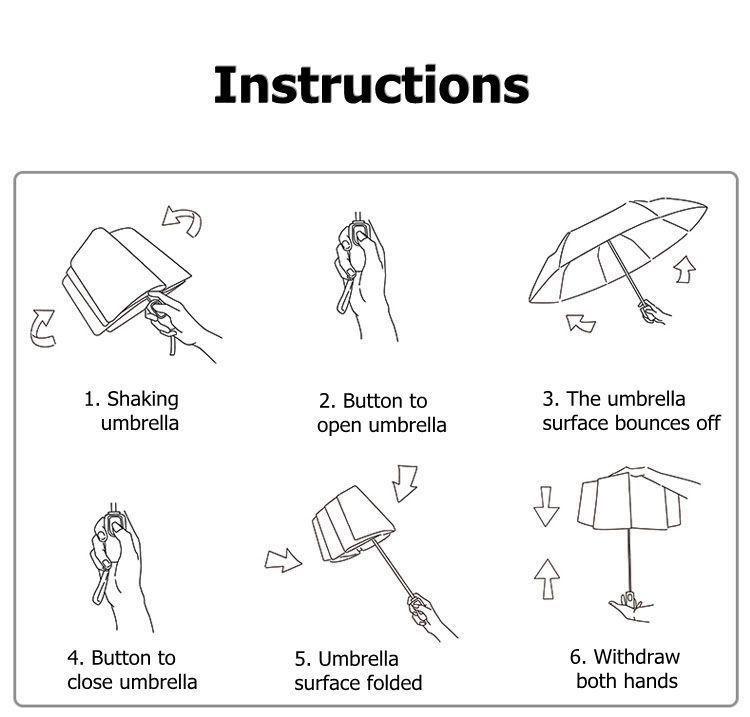 Instructions

1. Shaking umbrella

2. Button to open umbrella

3. The umbrella surface bounces off

4. Button to close umbrella

5. Umbrella surface folded

6. Withdraw both hands